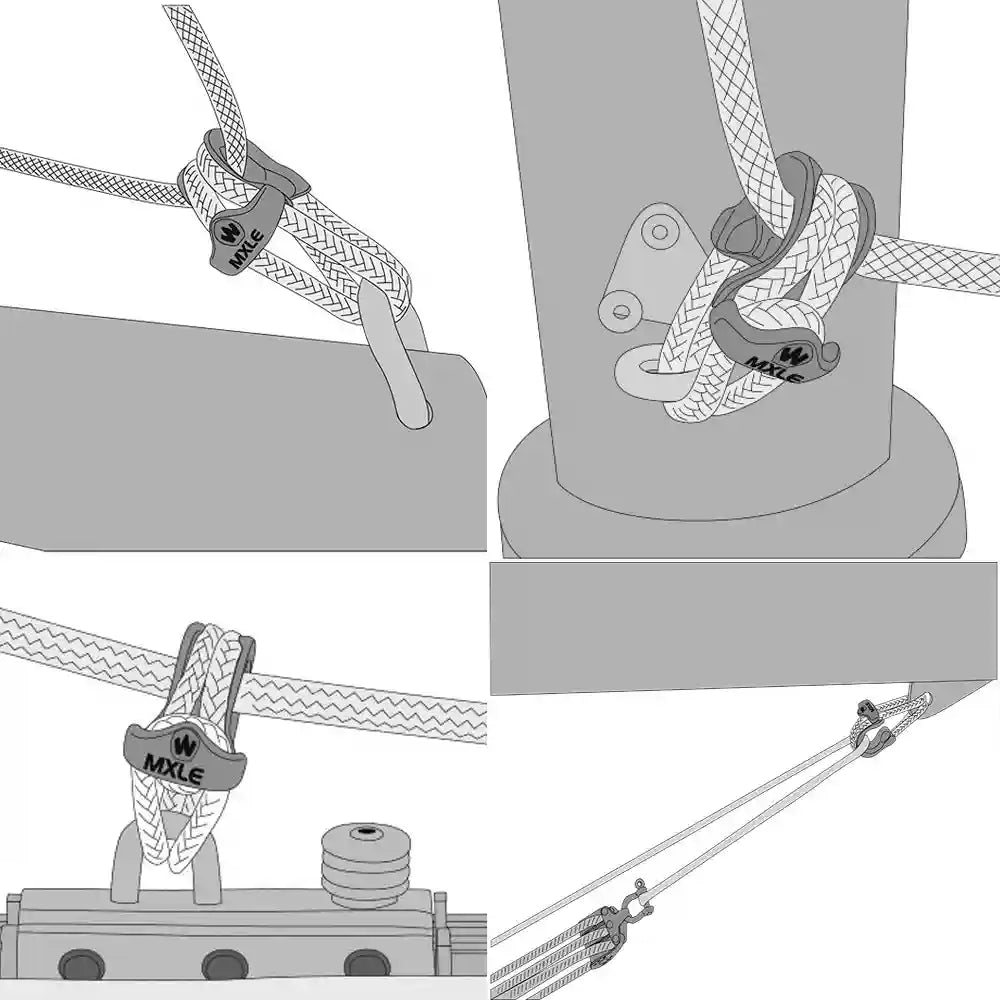 MXLE
MXLE
MXLE